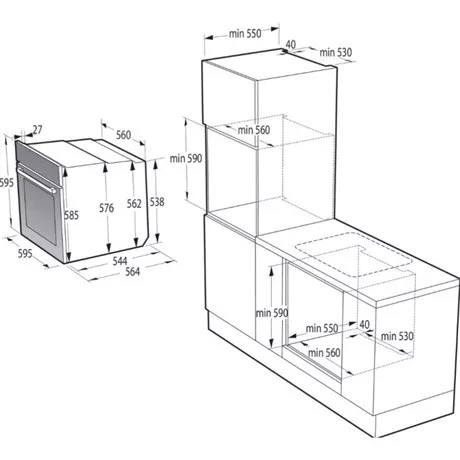 27
560
595
585
576
562
538
595
544
564

min 550
40
min 530
min 560
min 590

min 590
min 550
40
min 530
min 560