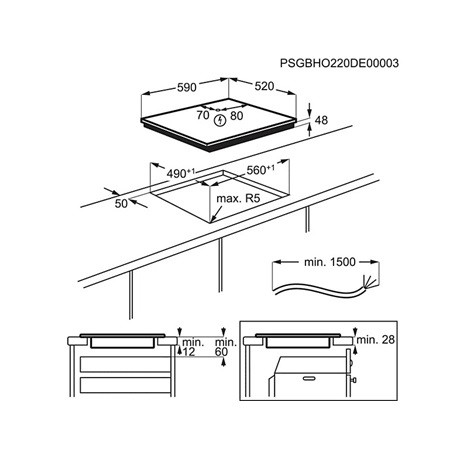 PSGBHO220DE00003

590
520
70
80
48

$490^{+1}$
$560^{+1}$
50
max. R5

min. 1500

min.
12
min.
60

min. 28