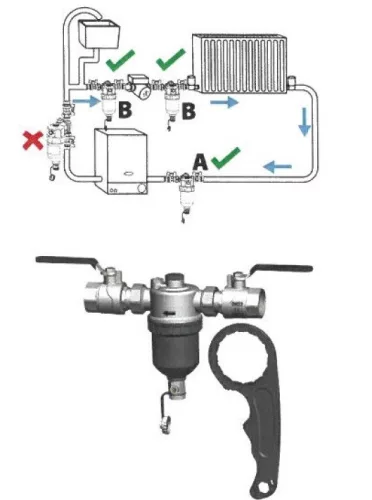 B

B

A